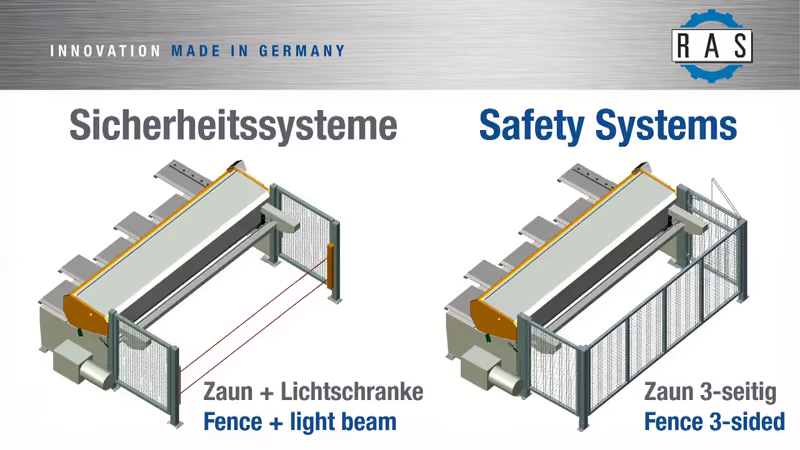 INNOVATION MADE IN GERMANY

RAS

Sicherheitssysteme

Safety Systems

Zaun + Lichtschranke
Fence + light beam

Zaun 3-seitig
Fence 3-sided